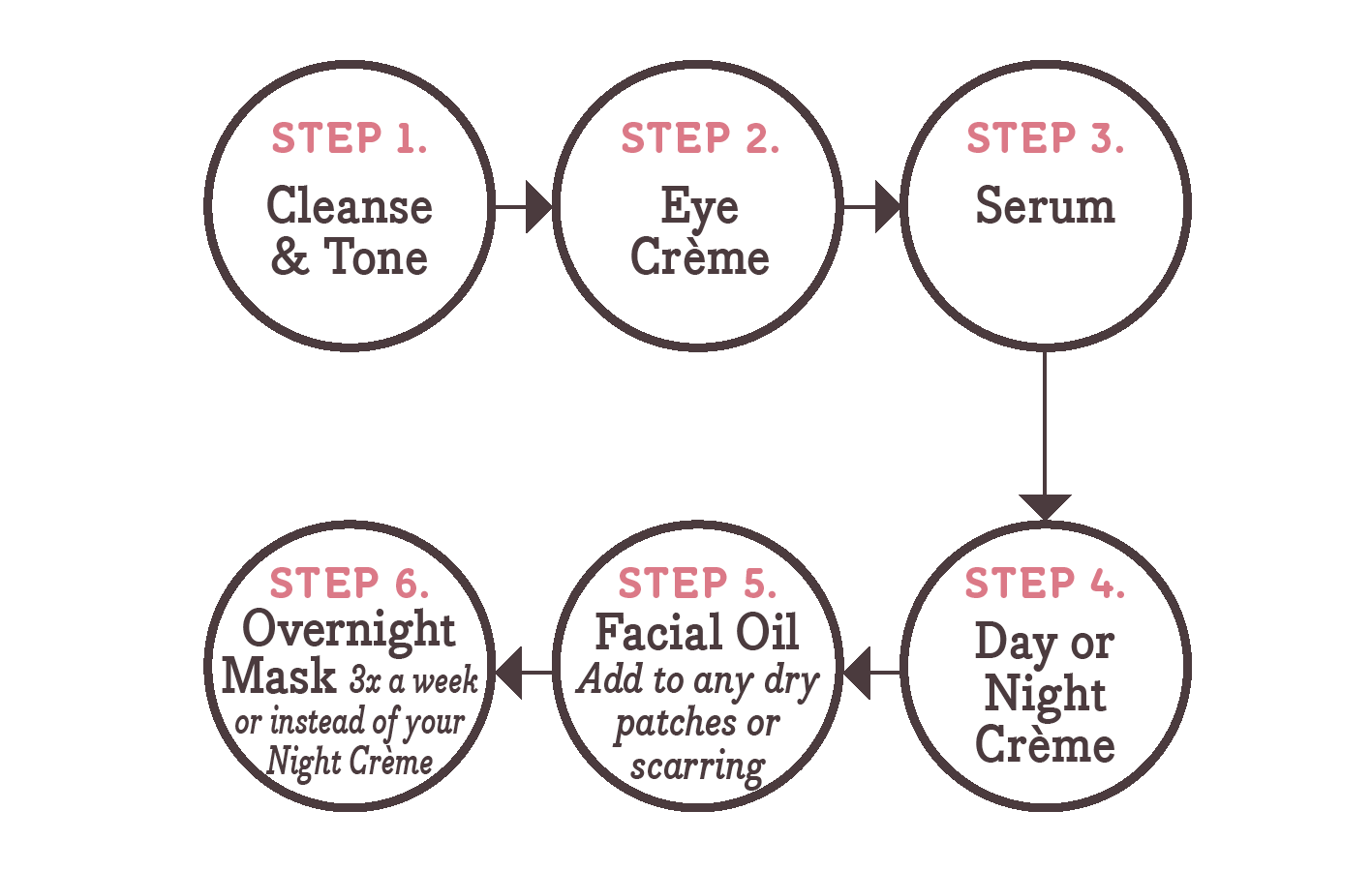 STEP 1.
Cleanse & Tone

STEP 2.
Eye Crème

STEP 3.
Serum

STEP 4.
Day or Night Crème

STEP 5.
Facial Oil
Add to any dry patches or scarring

STEP 6.
Overnight Mask 3x a week or instead of your Night Crème